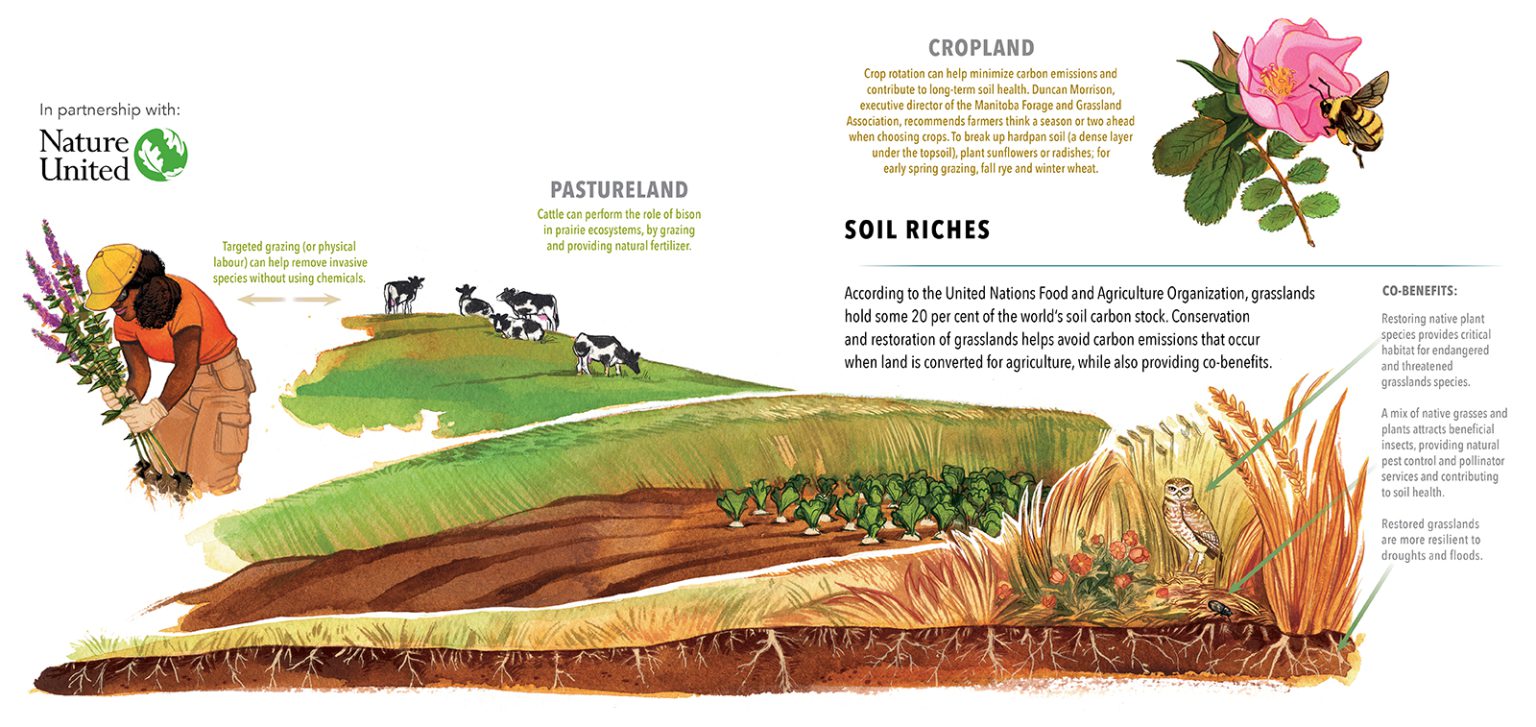 In partnership with:

Nature United

Targeted grazing (or physical labour) can help remove invasive species without using chemicals.

PASTURELAND

Cattle can perform the role of bison in prairie ecosystems, by grazing and providing natural fertilizer.

CROPLAND

Crop rotation can help minimize carbon emissions and contribute to long-term soil health. Duncan Morrison, executive director of the Manitoba Forage and Grassland Association, recommends farmers think a season or two ahead when choosing crops. To break up hardpan soil (a dense layer under the topsoil), plant sunflowers or radishes; for early spring grazing, fall rye and winter wheat.

SOIL RICHES

According to the United Nations Food and Agriculture Organization, grasslands hold some 20 per cent of the world's soil carbon stock. Conservation and restoration of grasslands helps avoid carbon emissions that occur when land is converted for agriculture, while also providing co-benefits.

CO-BENEFITS:

Restoring native plant species provides critical habitat for endangered and threatened grasslands species.

A mix of native grasses and plants attracts beneficial insects, providing natural pest control and pollinator services and contributing to soil health.

Restored grasslands are more resilient to droughts and floods.