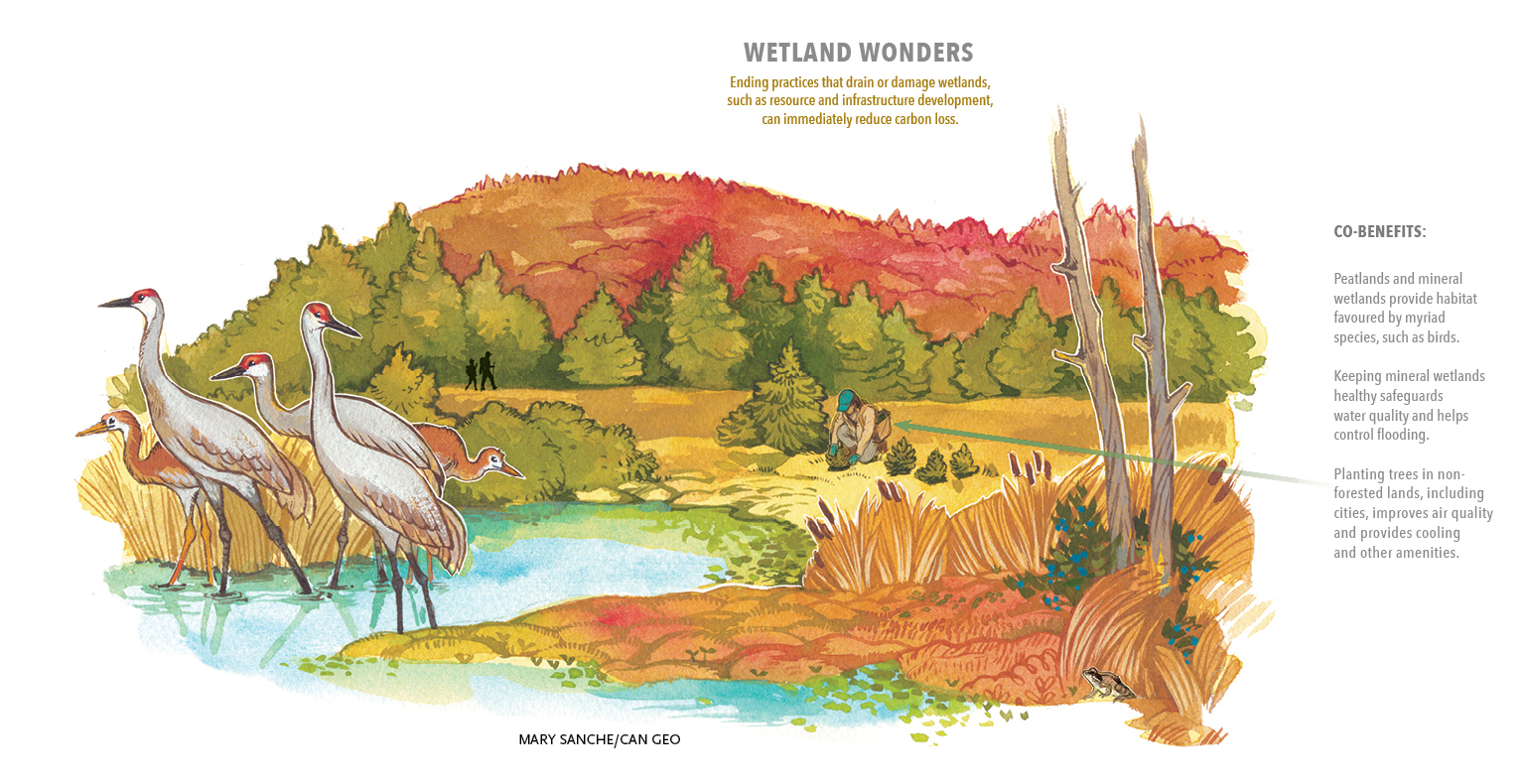 WETLAND WONDERS

Ending practices that drain or damage wetlands, such as resource and infrastructure development, can immediately reduce carbon loss.

CO-BENEFITS:

Peatlands and mineral wetlands provide habitat favoured by myriad species, such as birds.

Keeping mineral wetlands healthy safeguards water quality and helps control flooding.

Planting trees in non-forested lands, including cities, improves air quality and provides cooling and other amenities.

MARY SANCHE/CAN GEO