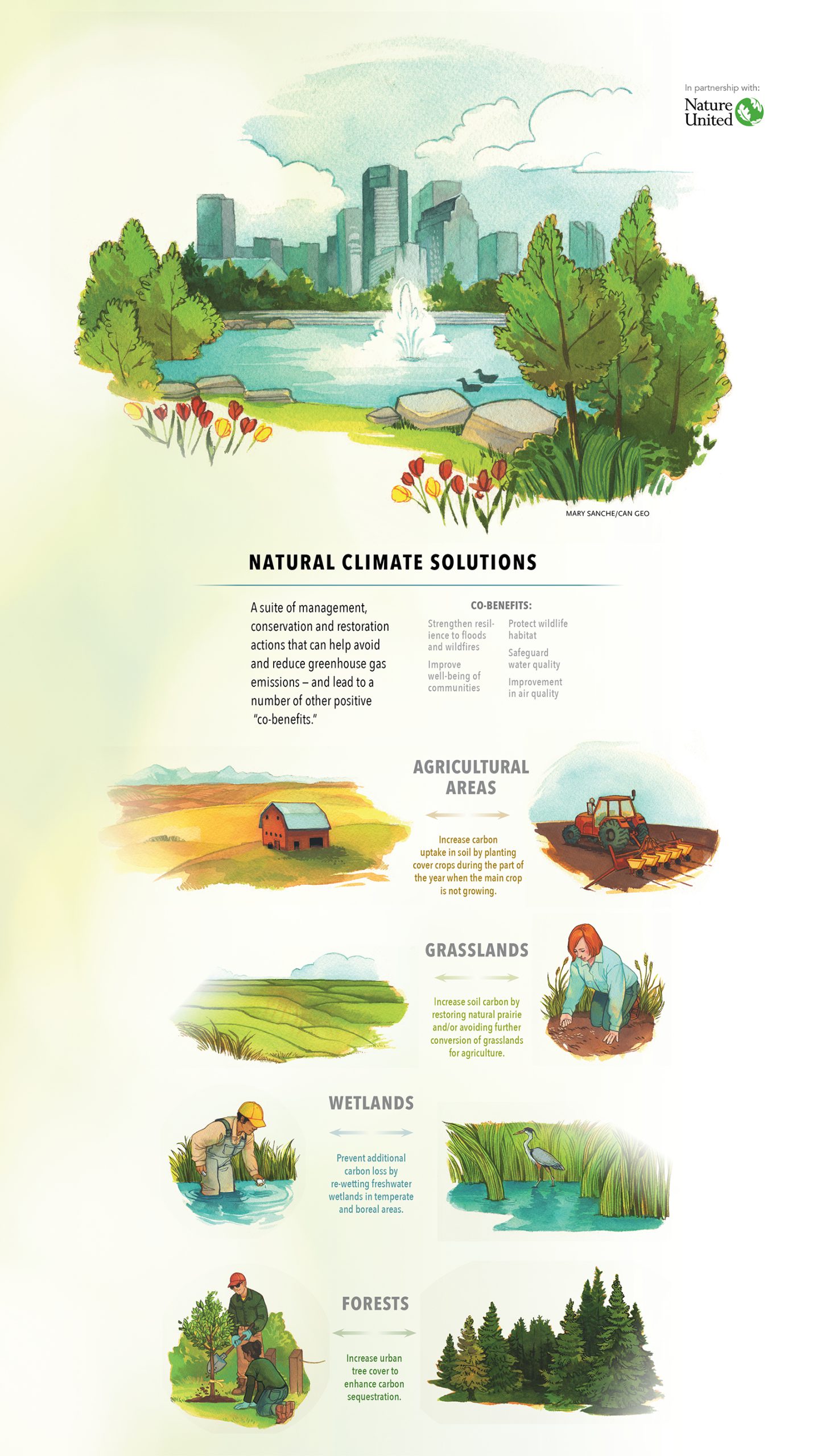 In partnership with:
Nature United

MARY SANCHE/CAN GEO

NATURAL CLIMATE SOLUTIONS

A suite of management, conservation and restoration actions that can help avoid and reduce greenhouse gas emissions – and lead to a number of other positive "co-benefits."

CO-BENEFITS:
Strengthen resilience to floods and wildfires
Improve well-being of communities
Protect wildlife habitat
Safeguard water quality
Improvement in air quality

AGRICULTURAL AREAS
Increase carbon uptake in soil by planting cover crops during the part of the year when the main crop is not growing.

GRASSLANDS
Increase soil carbon by restoring natural prairie and/or avoiding further conversion of grasslands for agriculture.

WETLANDS
Prevent additional carbon loss by re-wetting freshwater wetlands in temperate and boreal areas.

FORESTS
Increase urban tree cover to enhance carbon sequestration.