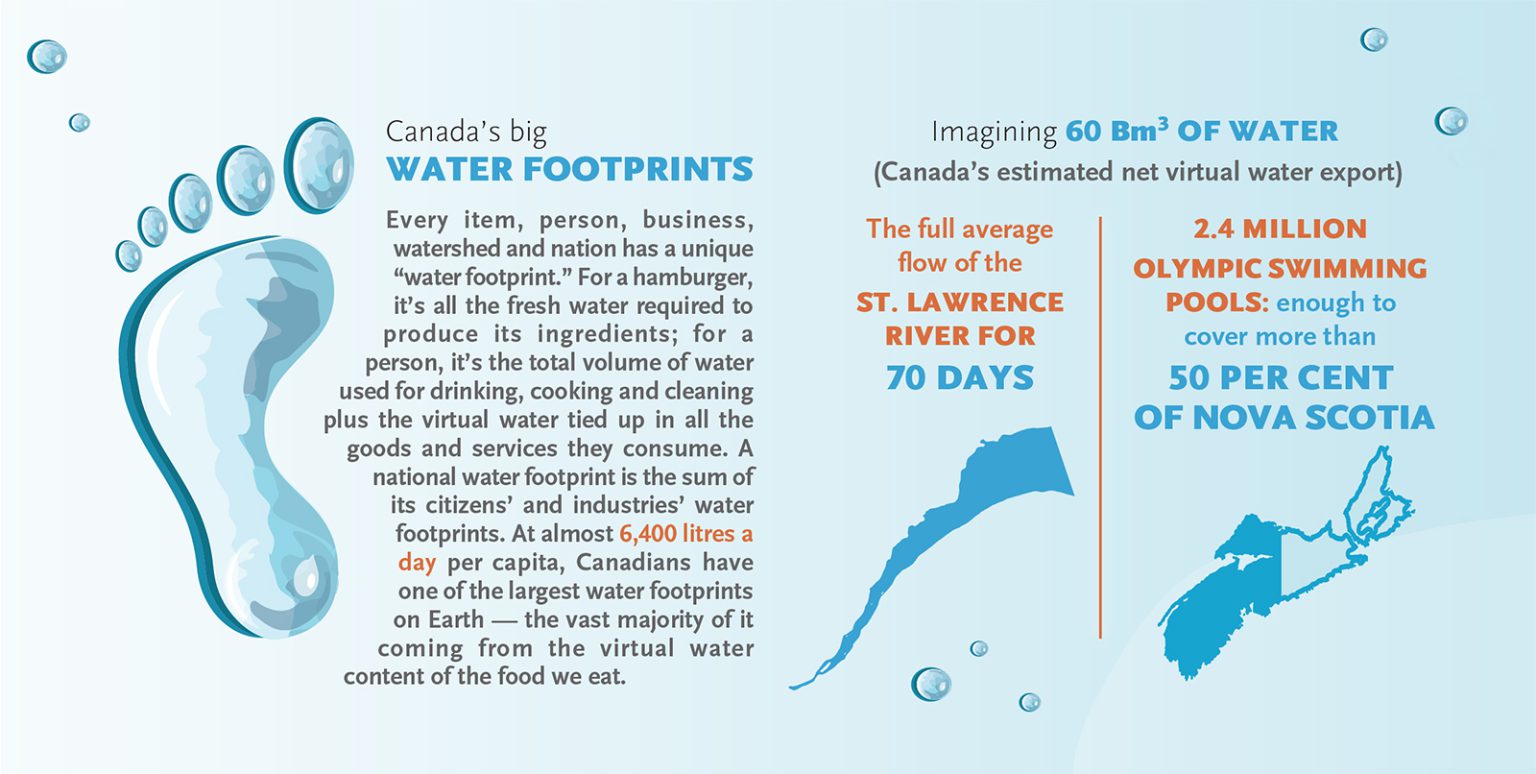 Canada's big
WATER FOOTPRINTS

Every item, person, business, watershed and nation has a unique "water footprint." For a hamburger, it's all the fresh water required to produce its ingredients; for a person, it's the total volume of water used for drinking, cooking and cleaning plus the virtual water tied up in all the goods and services they consume. A national water footprint is the sum of its citizens' and industries' water footprints. At almost 6,400 litres a day per capita, Canadians have one of the largest water footprints on Earth — the vast majority of it coming from the virtual water content of the food we eat.

Imagining 60 Bm$^3$ OF WATER
(Canada's estimated net virtual water export)

The full average flow of the ST. LAWRENCE RIVER FOR 70 DAYS

2.4 MILLION OLYMPIC SWIMMING POOLS: enough to cover more than 50 PER CENT OF NOVA SCOTIA