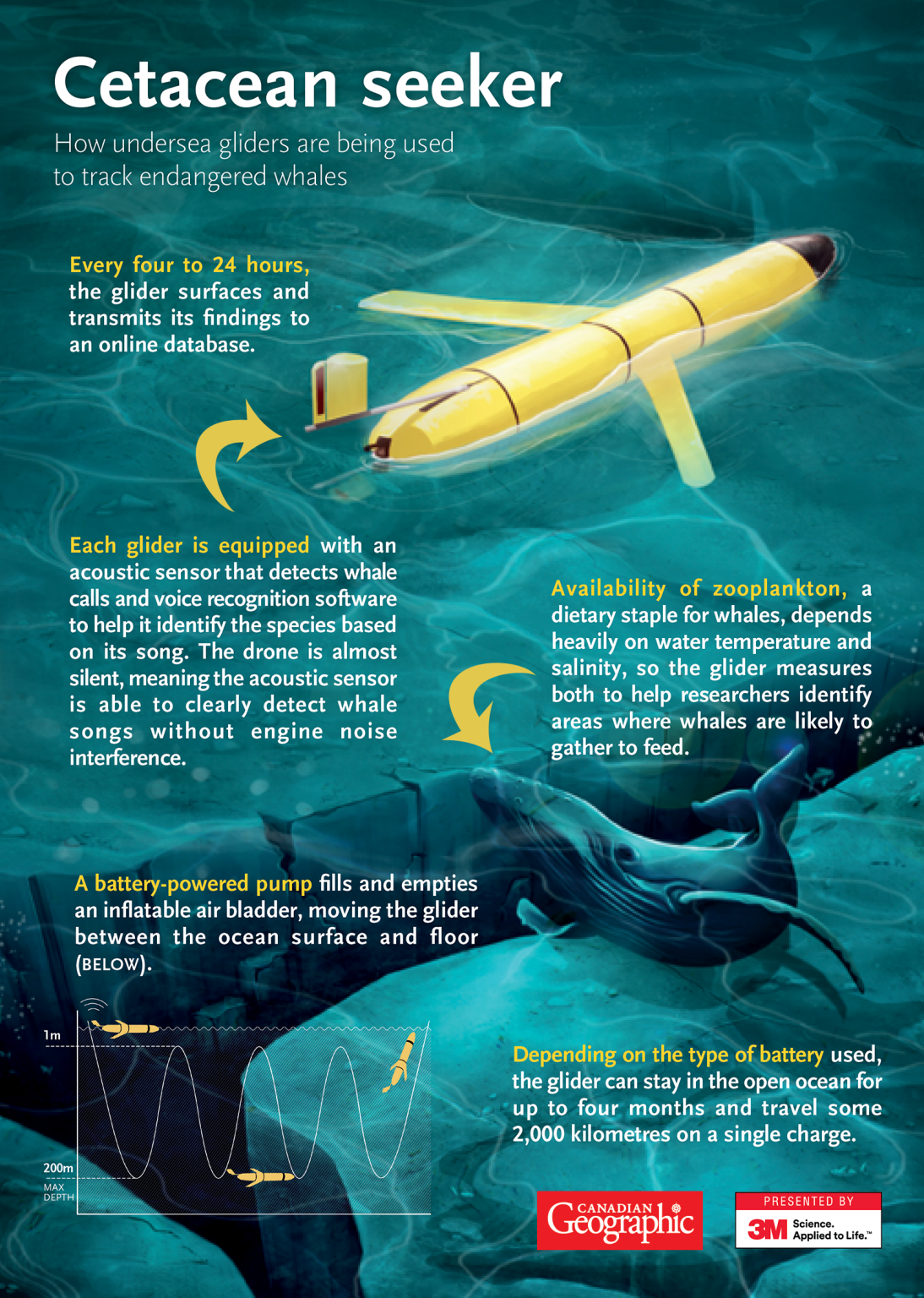 Cetacean seeker

How undersea gliders are being used to track endangered whales

Every four to 24 hours, the glider surfaces and transmits its findings to an online database.

Each glider is equipped with an acoustic sensor that detects whale calls and voice recognition software to help it identify the species based on its song. The drone is almost silent, meaning the acoustic sensor is able to clearly detect whale songs without engine noise interference.

Availability of zooplankton, a dietary staple for whales, depends heavily on water temperature and salinity, so the glider measures both to help researchers identify areas where whales are likely to gather to feed.

A battery-powered pump fills and empties an inflatable air bladder, moving the glider between the ocean surface and floor (BELOW).

1m

200m
MAX DEPTH

Depending on the type of battery used, the glider can stay in the open ocean for up to four months and travel some 2,000 kilometres on a single charge.

CANADIAN Geographic

PRESENTED BY
3M Science. Applied to Life.™